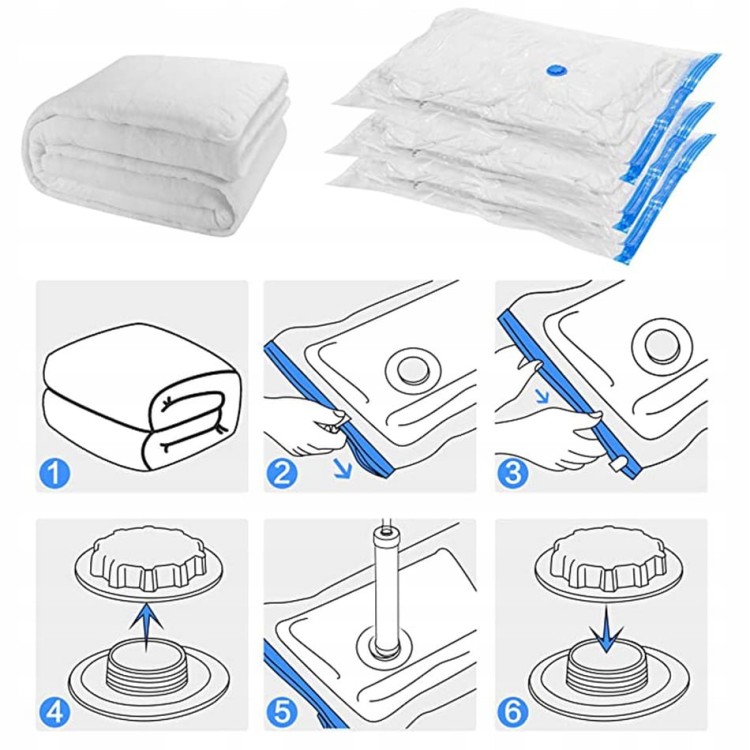 1
2
3
4
5
6