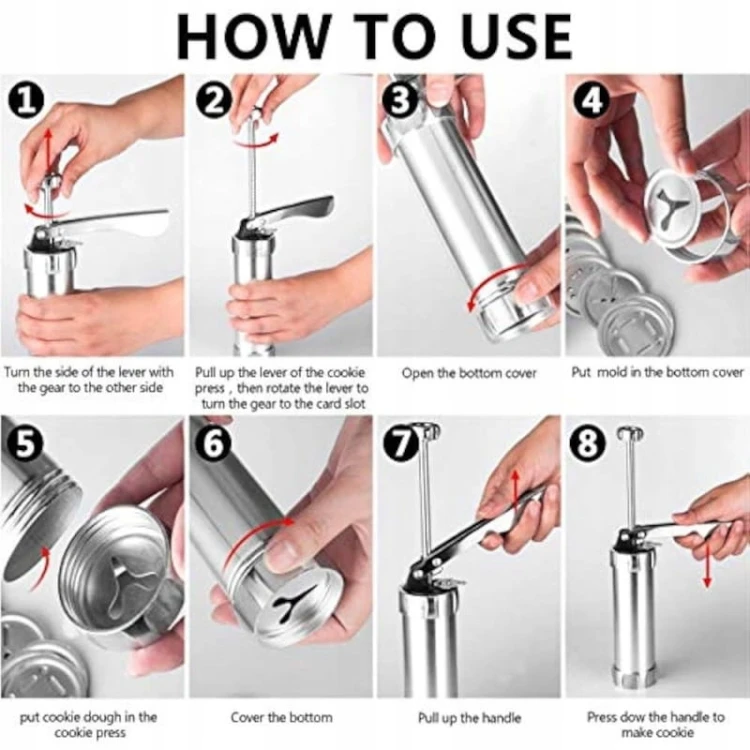 HOW TO USE

1

Turn the side of the lever with the gear to the other side

2

Pull up the lever of the cookie press , then rotate the lever to turn the gear to the card slot

3

Open the bottom cover

4

Put mold in the bottom cover

5

put cookie dough in the cookie press

6

Cover the bottom

7

Pull up the handle

8

Press dow the handle to make cookie